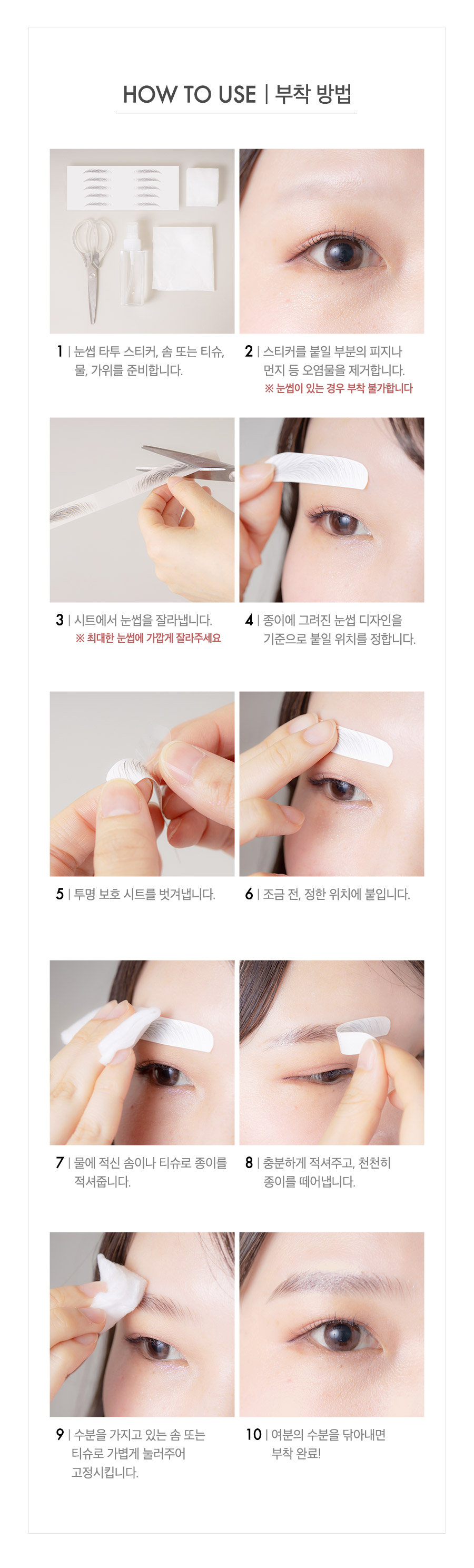 HOW TO USE | 부착 방법

1 | 눈썹 타투 스티커, 솜 또는 티슈, 물, 가위를 준비합니다.

2 | 스티커를 붙일 부분의 피지나 먼지 등 오염물을 제거합니다.
※ 눈썹이 있는 경우 부착 불가합니다

3 | 시트에서 눈썹을 잘라냅니다.
※ 최대한 눈썹에 가깝게 잘라주세요

4 | 종이에 그려진 눈썹 디자인을 기준으로 붙일 위치를 정합니다.

5 | 투명 보호 시트를 벗겨냅니다.

6 | 조금 전, 정한 위치에 붙입니다.

7 | 물에 적신 솜이나 티슈로 종이를 적셔줍니다.

8 | 충분하게 적셔주고, 천천히 종이를 떼어냅니다.

9 | 수분을 가지고 있는 솜 또는 티슈로 가볍게 눌러주어 고정시킵니다.

10 | 여분의 수분을 닦아내면 부착 완료!